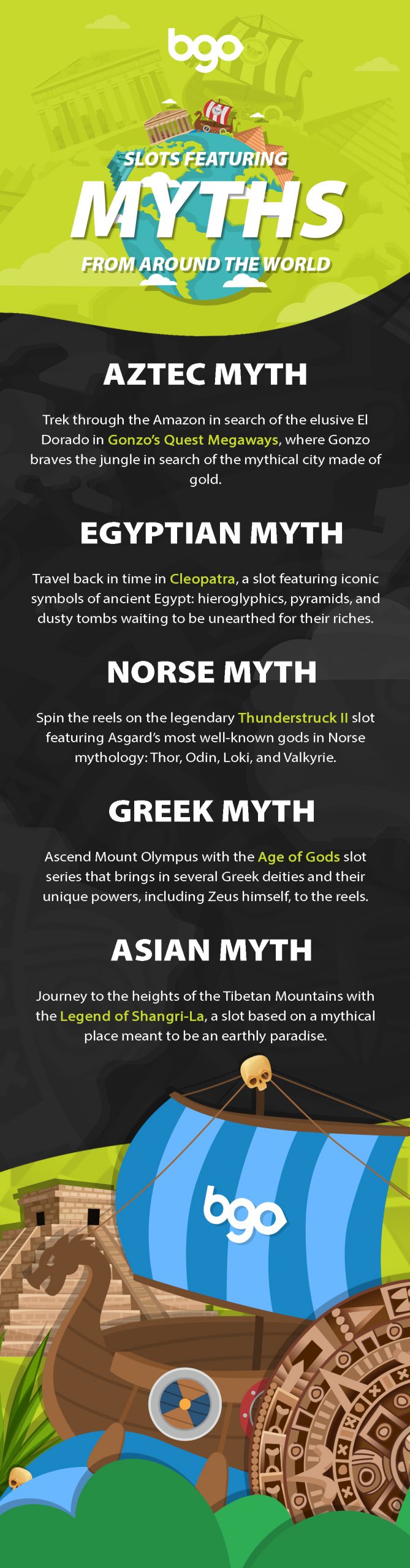 bgo

SLOTS FEATURING
MYTHS
FROM AROUND THE WORLD

AZTEC MYTH

Trek through the Amazon in search of the elusive El Dorado in Gonzo's Quest Megaways, where Gonzo braves the jungle in search of the mythical city made of gold.

EGYPTIAN MYTH

Travel back in time in Cleopatra, a slot featuring iconic symbols of ancient Egypt: hieroglyphics, pyramids, and dusty tombs waiting to be unearthed for their riches.

NORSE MYTH

Spin the reels on the legendary Thunderstruck II slot featuring Asgard's most well-known gods in Norse mythology: Thor, Odin, Loki, and Valkyrie.

GREEK MYTH

Ascend Mount Olympus with the Age of Gods slot series that brings in several Greek deities and their unique powers, including Zeus himself, to the reels.

ASIAN MYTH

Journey to the heights of the Tibetan Mountains with the Legend of Shangri-La, a slot based on a mythical place meant to be an earthly paradise.

bgo